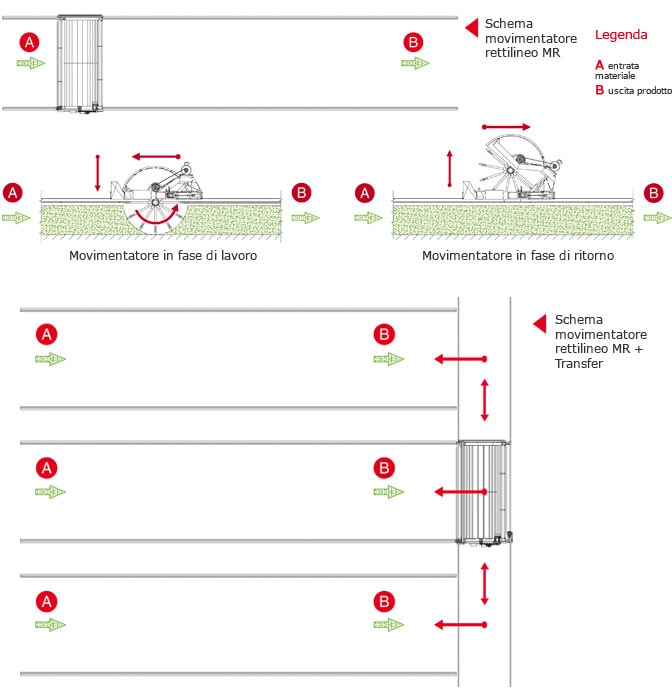 A

B

Schema movimentatore rettilineo MR

Legenda

A entrata materiale

B uscita prodotto

A

B

A

B

Movimentatore in fase di lavoro

Movimentatore in fase di ritorno

A

B

Schema movimentatore rettilineo MR + Transfer

A

B

A

B